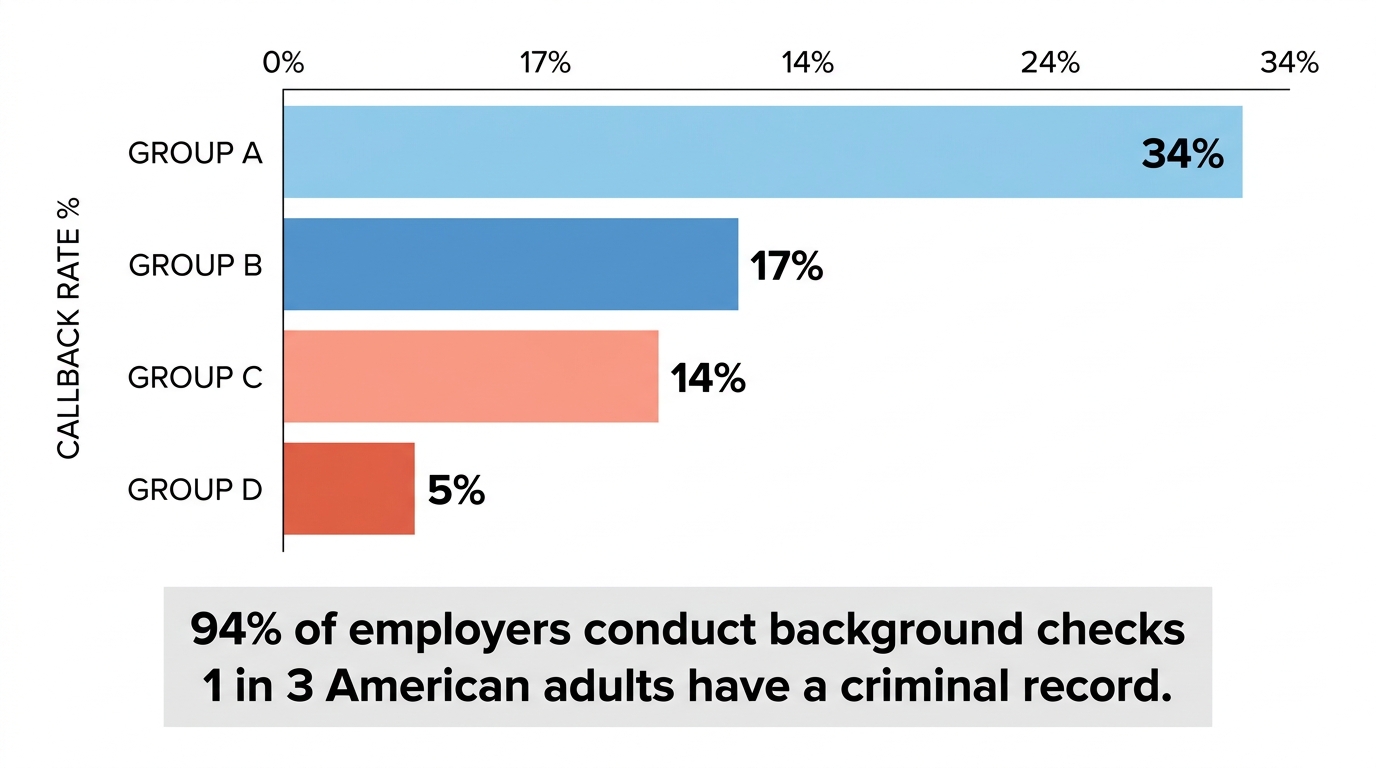 0% 17% 14% 24% 34%

CALLBACK RATE %

GROUP A 34%

GROUP B 17%

GROUP C 14%

GROUP D 5%

94% of employers conduct background checks
1 in 3 American adults have a criminal record.